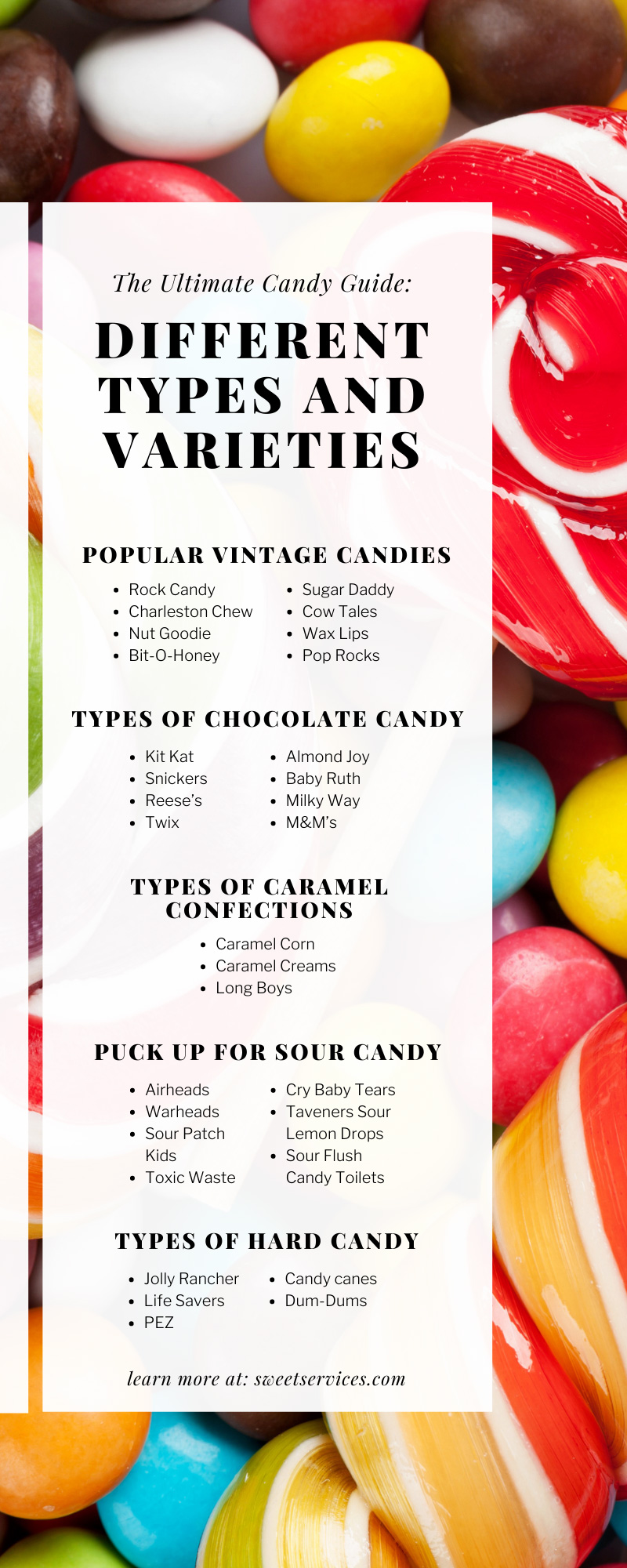 The Ultimate Candy Guide:

DIFFERENT TYPES AND VARIETIES

POPULAR VINTAGE CANDIES

- Rock Candy
- Charleston Chew
- Nut Goodie
- Bit-O-Honey

- Sugar Daddy
- Cow Tales
- Wax Lips
- Pop Rocks

TYPES OF CHOCOLATE CANDY

- Kit Kat
- Snickers
- Reese's
- Twix

- Almond Joy
- Baby Ruth
- Milky Way
- M&M's

TYPES OF CARAMEL CONFECTIONS

- Caramel Corn
- Caramel Creams
- Long Boys

PUCK UP FOR SOUR CANDY

- Airheads
- Warheads
- Sour Patch Kids
- Toxic Waste

- Cry Baby Tears
- Taveners Sour Lemon Drops
- Sour Flush Candy Toilets

TYPES OF HARD CANDY

- Jolly Rancher
- Life Savers
- PEZ

- Candy canes
- Dum-Dums

learn more at: sweetservices.com